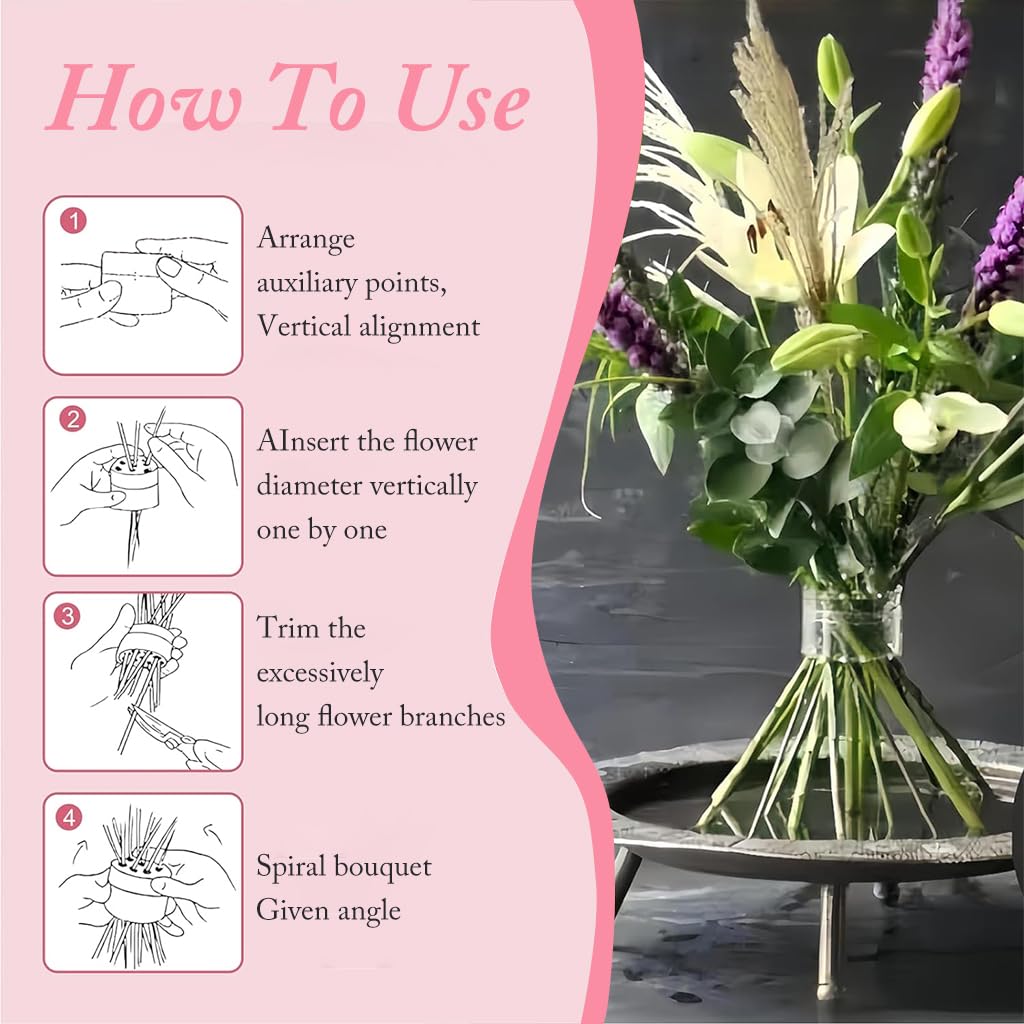 How To Use

1

Arrange auxiliary points, Vertical alignment

2

AInsert the flower diameter vertically one by one

3

Trim the excessively long flower branches

4

Spiral bouquet Given angle